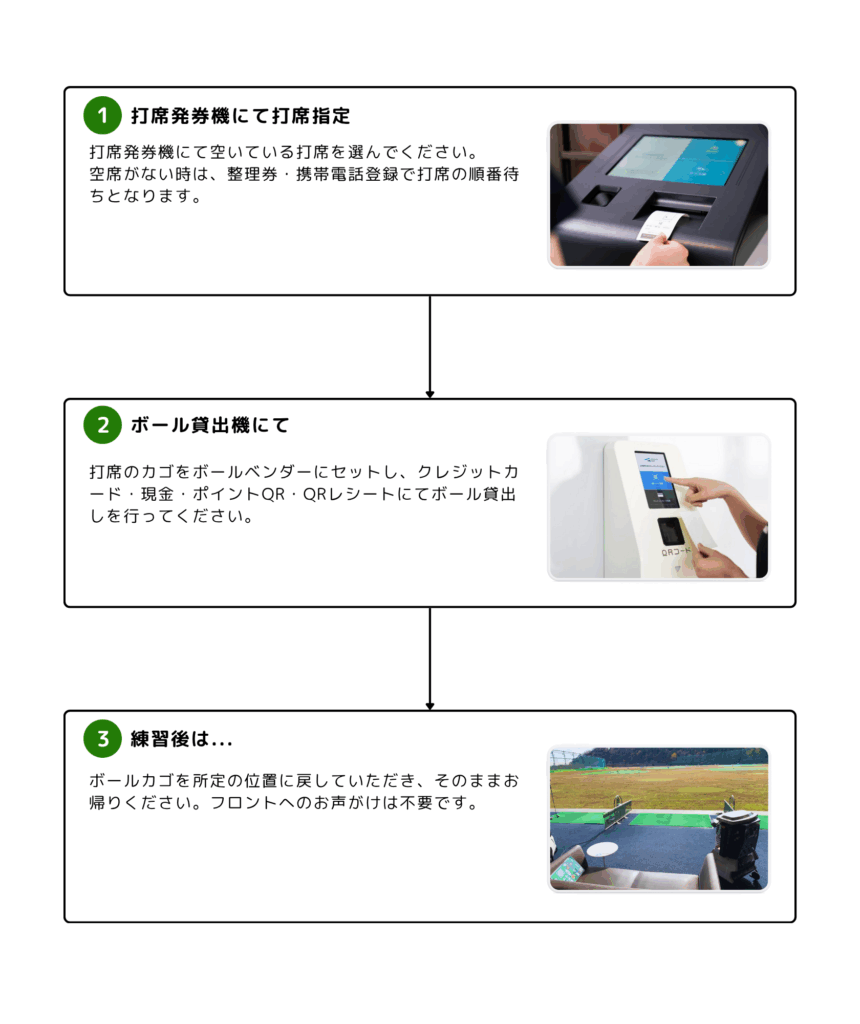 1 打席発券機にて打席指定

打席発券機にて空いている打席を選んでください。
空席がない時は、整理券・携帯電話登録で打席の順番待ちとなります。

2 ボール貸出機にて

打席のカゴをボールベンダーにセットし、クレジットカード・現金・ポイントQR・QRレシートにてボール貸出しを行ってください。

QRコード

3 練習後は...

ボールカゴを所定の位置に戻していただき、そのままお帰りください。フロントへのお声がけは不要です。